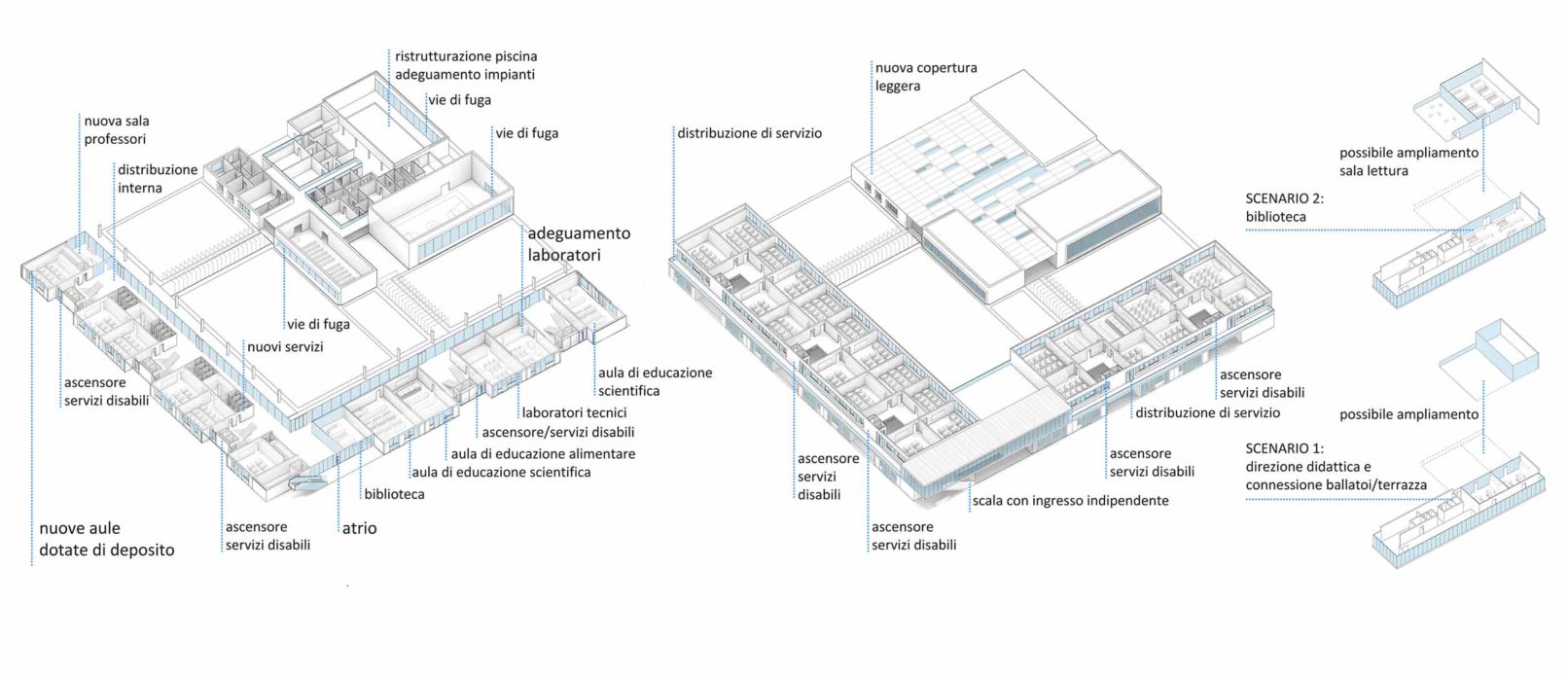 ristrutturazione piscina
adeguamento impianti

vie di fuga

vie di fuga

nuova sala
professori

distribuzione
interna

adeguamento
laboratori

vie di fuga

nuovi servizi

ascensore
servizi disabili

aula di educazione
scientifica

laboratori tecnici

ascensore/servizi disabili

aula di educazione alimentare

aula di educazione scientifica

biblioteca

nuove aule
dotate di deposito

ascensore
servizi disabili

atrio

nuova copertura
leggera

distribuzione di servizio

ascensore
servizi disabili

distribuzione di servizio

ascensore
servizi disabili

ascensore
servizi disabili

scala con ingresso indipendente

ascensore
servizi disabili

possibile ampliamento
sala lettura

SCENARIO 2:
biblioteca

possibile ampliamento

SCENARIO 1:
direzione didattica e
connessione ballatoi/terrazza